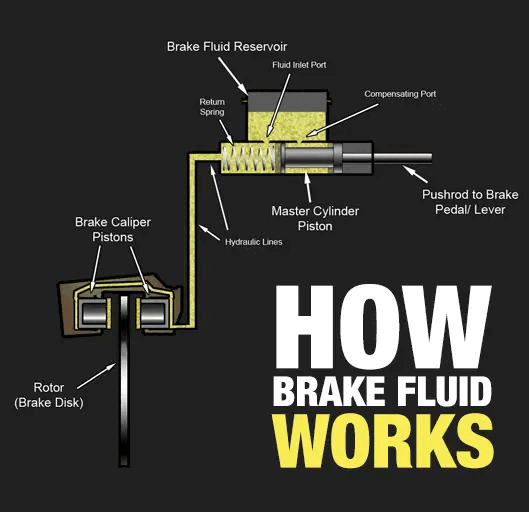 Brake Fluid Reservoir

Fluid Inlet Port

Return Spring

Compensating Port

Pushrod to Brake Pedal/ Lever

Master Cylinder Piston

Hydraulic Lines

Brake Caliper Pistons

Rotor (Brake Disk)

HOW
BRAKE FLUID
WORKS